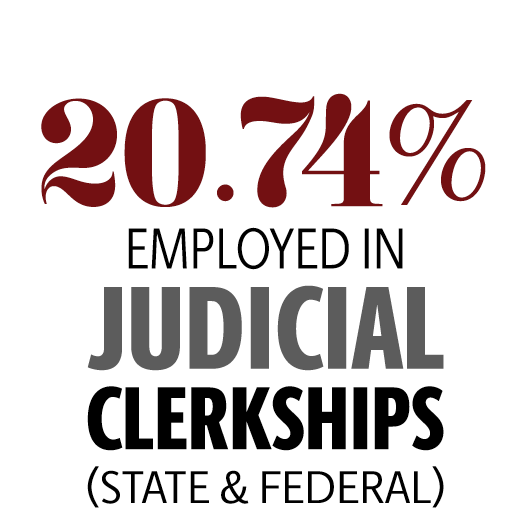 20.74%
EMPLOYED IN
JUDICIAL
CLERKSHIPS
(STATE & FEDERAL)